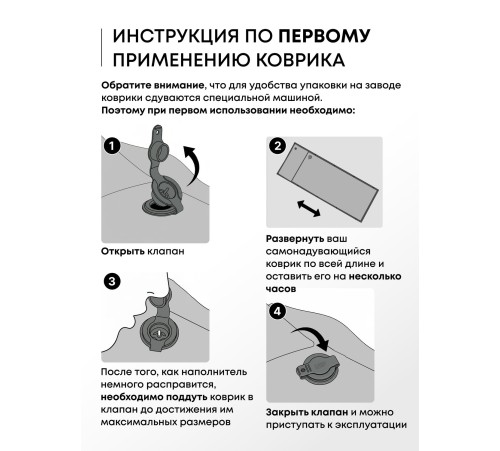 ИНСТРУКЦИЯ ПО ПЕРВОМУ ПРИМЕНЕНИЮ КОВРИКА

Обратите внимание, что для удобства упаковки на заводе коврики сдуваются специальной машиной.
Поэтому при первом использовании необходимо:

1

Открыть клапан

2

Развернуть ваш самонадувающийся коврик по всей длине и оставить его на несколько часов

3

После того, как наполнитель немного расправится, необходимо поддуть коврик в клапан до достижения им максимальных размеров

4

Закрыть клапан и можно приступать к эксплуатации